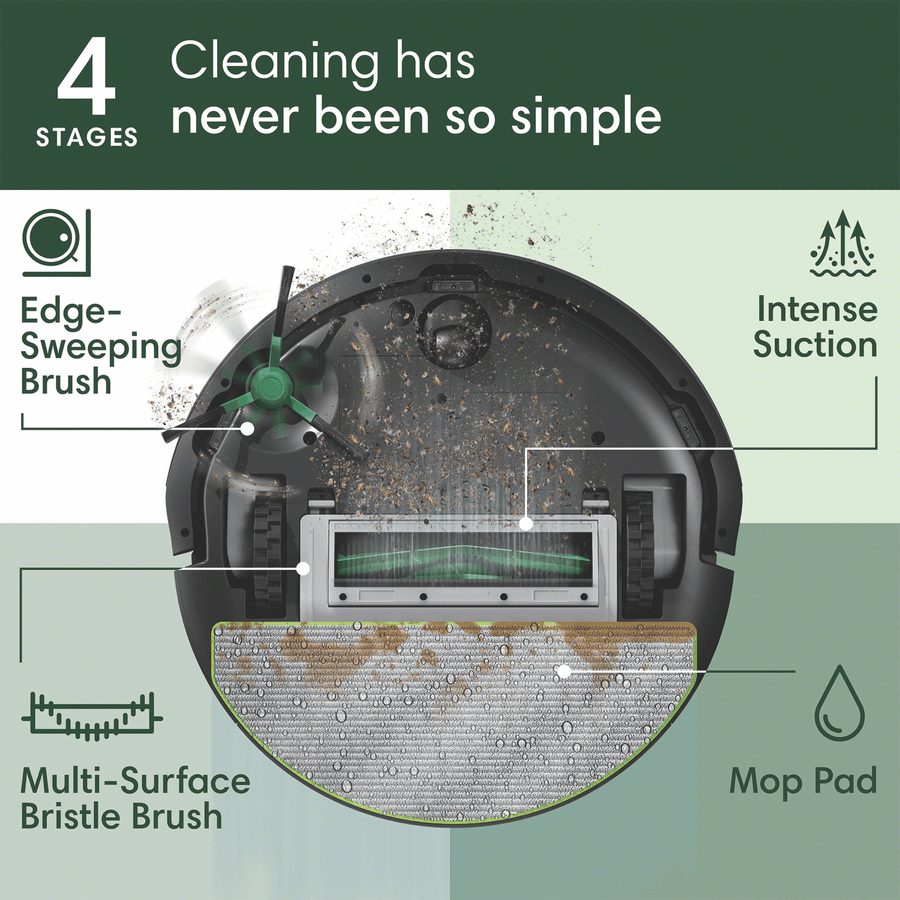 4
STAGES
Cleaning has
never been so simple

Edge-Sweeping Brush

Intense Suction

Multi-Surface Bristle Brush

Mop Pad